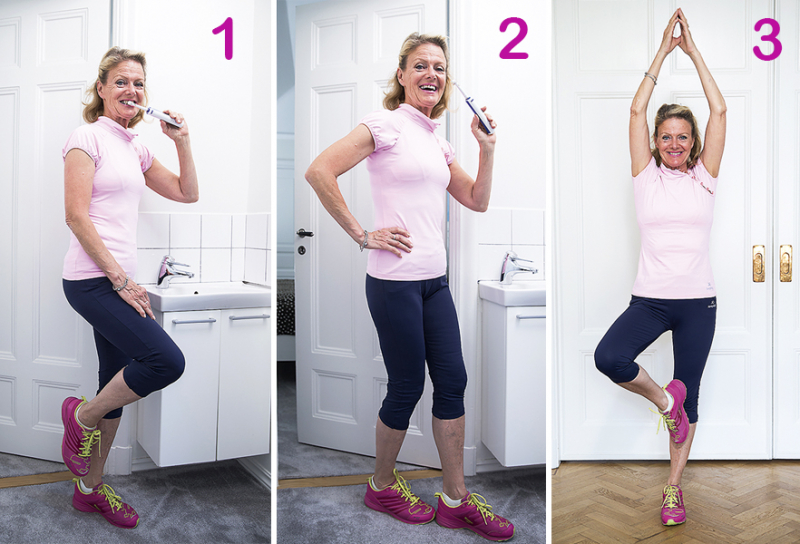 1

2

3