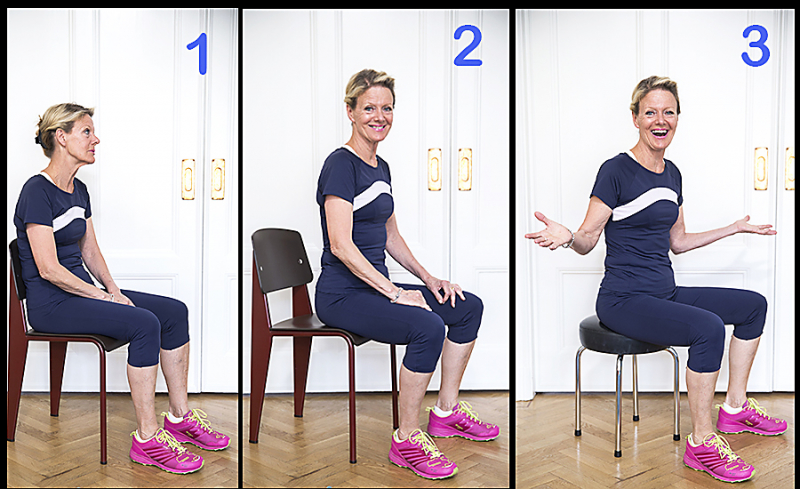 1
2
3